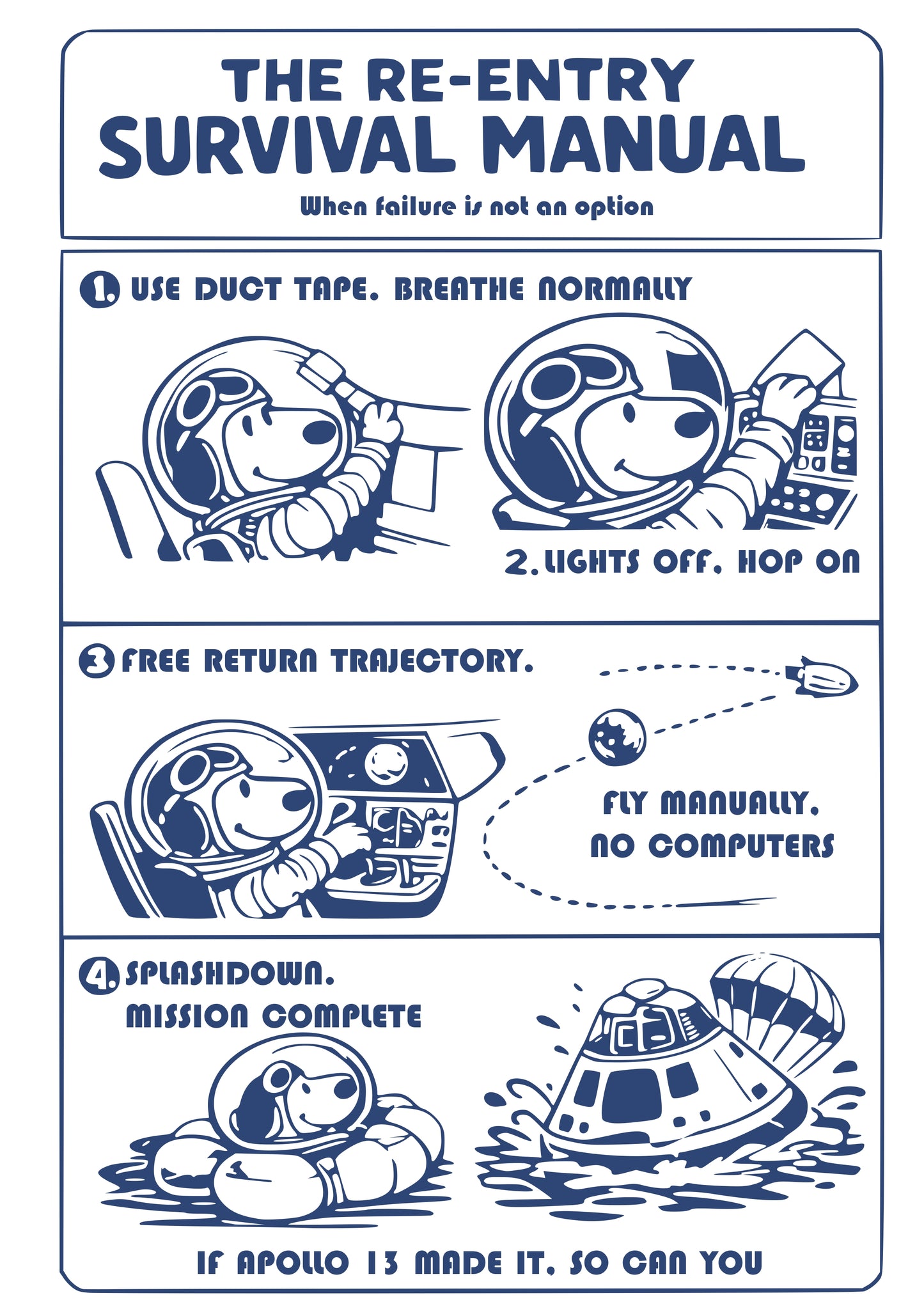 THE RE-ENTRY
SURVIVAL MANUAL

When failure is not an option

1. USE DUCT TAPE. BREATHE NORMALLY

2. LIGHTS OFF, HOP ON

3 FREE RETURN TRAJECTORY.

FLY MANUALLY, NO COMPUTERS

4. SPLASHDOWN. MISSION COMPLETE

IF APOLLO 13 MADE IT, SO CAN YOU